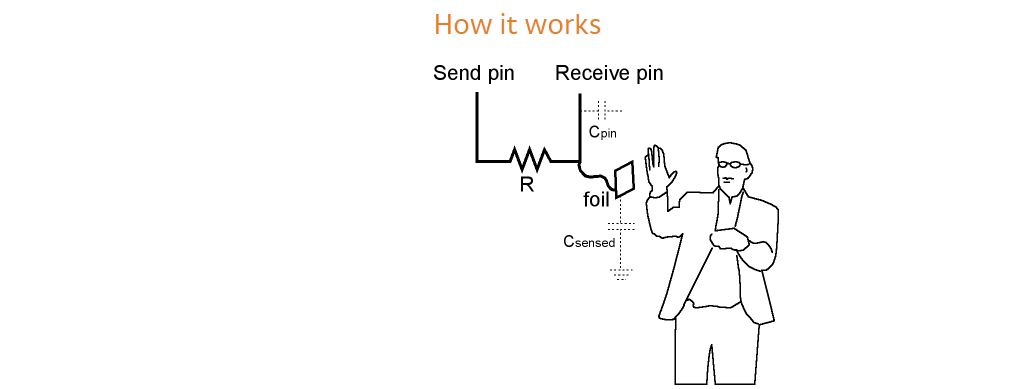 How it works

Send pin

Receive pin

$C_{pin}$

R

foil

$C_{sensed}$